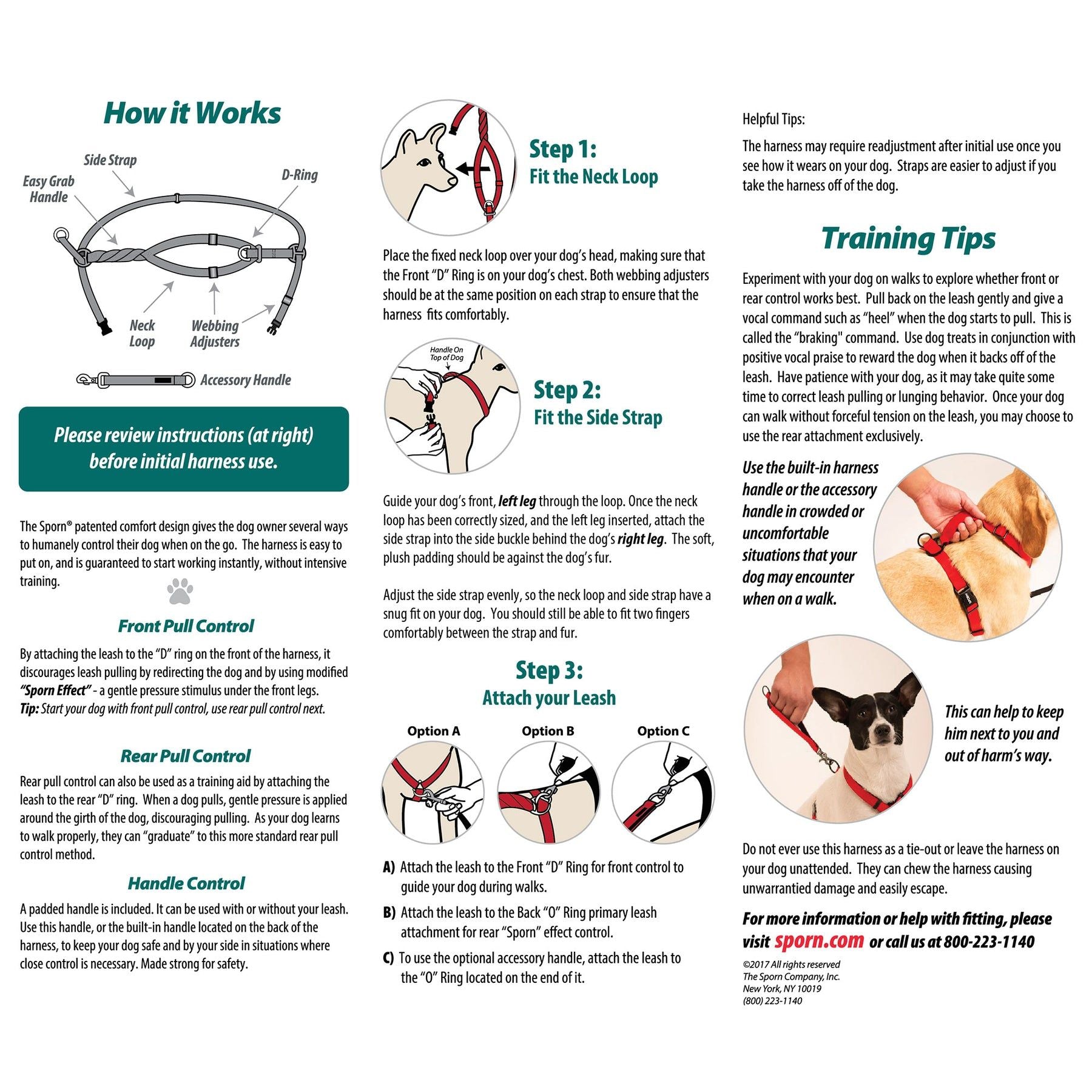 How it Works

Side Strap
Easy Grab Handle
D-Ring
Neck Loop
Webbing Adjusters
Accessory Handle

Please review instructions (at right) before initial harness use.

The Sporn® patented comfort design gives the dog owner several ways to humanely control their dog when on the go. The harness is easy to put on, and is guaranteed to start working instantly, without intensive training.

Front Pull Control

By attaching the leash to the "D" ring on the front of the harness, it discourages leash pulling by redirecting the dog and by using modified "Sporn Effect" - a gentle pressure stimulus under the front legs.
Tip: Start your dog with front pull control, use rear pull control next.

Rear Pull Control

Rear pull control can also be used as a training aid by attaching the leash to the rear "D" ring. When a dog pulls, gentle pressure is applied around the girth of the dog, discouraging pulling. As your dog learns to walk properly, they can "graduate" to this more standard rear pull control method.

Handle Control

A padded handle is included. It can be used with or without your leash. Use this handle, or the built-in handle located on the back of the harness, to keep your dog safe and by your side in situations where close control is necessary. Made strong for safety.

Step 1:
Fit the Neck Loop

Place the fixed neck loop over your dog's head, making sure that the Front "D" Ring is on your dog's chest. Both webbing adjusters should be at the same position on each strap to ensure that the harness fits comfortably.

Handle On Top of Dog

Step 2:
Fit the Side Strap

Guide your dog's front, left leg through the loop. Once the neck loop has been correctly sized, and the left leg inserted, attach the side strap into the side buckle behind the dog's right leg. The soft, plush padding should be against the dog's fur.

Adjust the side strap evenly, so the neck loop and side strap have a snug fit on your dog. You should still be able to fit two fingers comfortably between the strap and fur.

Step 3:
Attach your Leash

Option A
Option B
Option C

A) Attach the leash to the Front "D" Ring for front control to guide your dog during walks.

B) Attach the leash to the Back "O" Ring primary leash attachment for rear "Sporn" effect control.

C) To use the optional accessory handle, attach the leash to the "O" Ring located on the end of it.

Helpful Tips:

The harness may require readjustment after initial use once you see how it wears on your dog. Straps are easier to adjust if you take the harness off of the dog.

Training Tips

Experiment with your dog on walks to explore whether front or rear control works best. Pull back on the leash gently and give a vocal command such as "heel" when the dog starts to pull. This is called the "braking" command. Use dog treats in conjunction with positive vocal praise to reward the dog when it backs off of the leash. Have patience with your dog, as it may take quite some time to correct leash pulling or lunging behavior. Once your dog can walk without forceful tension on the leash, you may choose to use the rear attachment exclusively.

Use the built-in harness handle or the accessory handle in crowded or uncomfortable situations that your dog may encounter when on a walk.

This can help to keep him next to you and out of harm's way.

Do not ever use this harness as a tie-out or leave the harness on your dog unattended. They can chew the harness causing unwarrantied damage and easily escape.

For more information or help with fitting, please visit sporn.com or call us at 800-223-1140

©2017 All rights reserved
The Sporn Company, Inc.
New York, NY 10019
(800) 223-1140