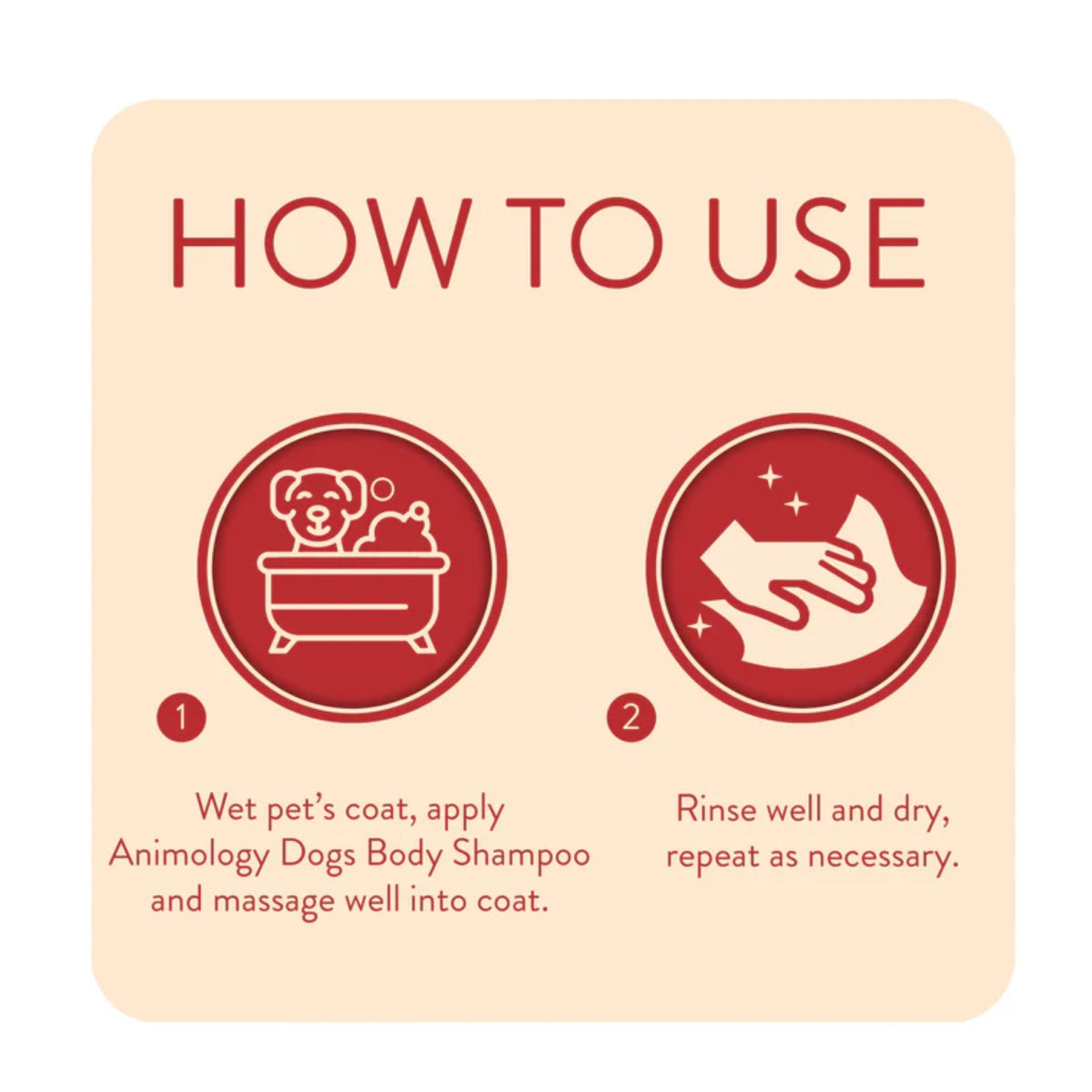 HOW TO USE

1

Wet pet's coat, apply Animology Dogs Body Shampoo and massage well into coat.

2

Rinse well and dry, repeat as necessary.