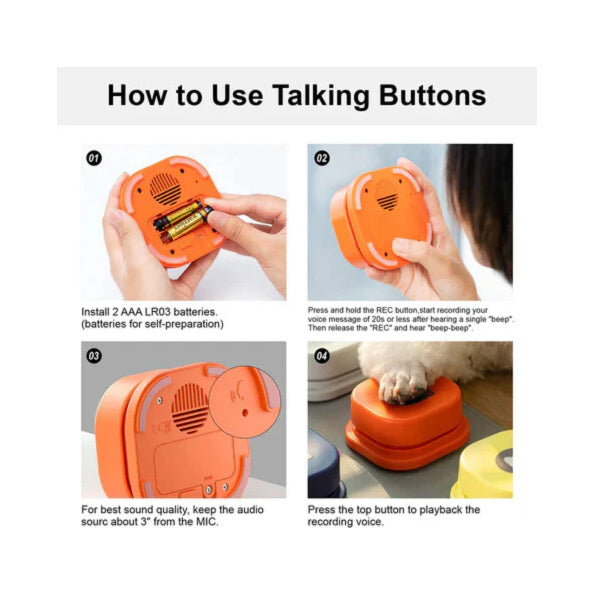 How to Use Talking Buttons

01

Install 2 AAA LR03 batteries.
(batteries for self-preparation)

02

Press and hold the REC button,start recording your voice message of 20s or less after hearing a single "beep". Then release the "REC" and hear "beep-beep".

03

For best sound quality, keep the audio sourc about 3" from the MIC.

04

Press the top button to playback the recording voice.