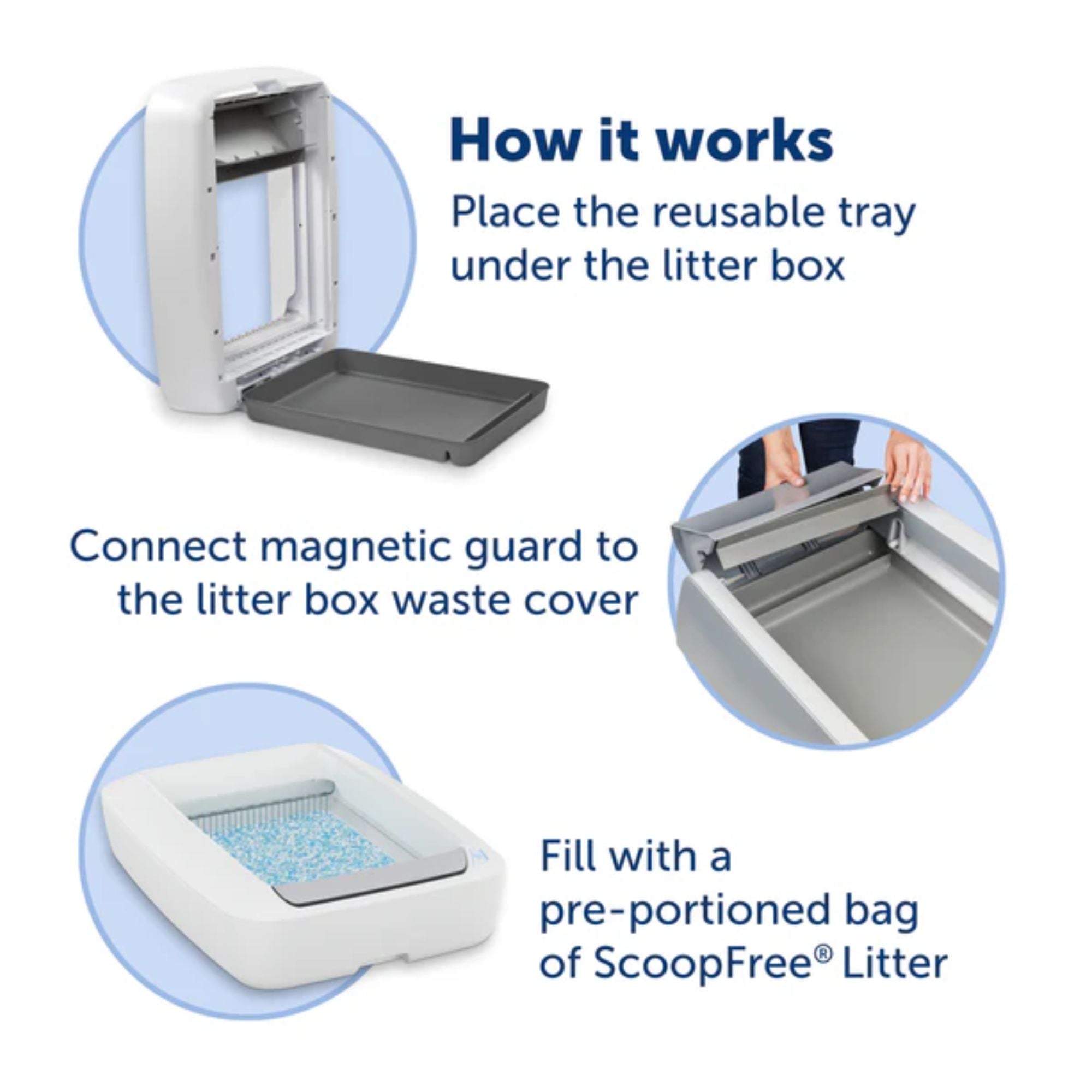 How it works

Place the reusable tray under the litter box

Connect magnetic guard to the litter box waste cover

Fill with a pre-portioned bag of ScoopFree® Litter