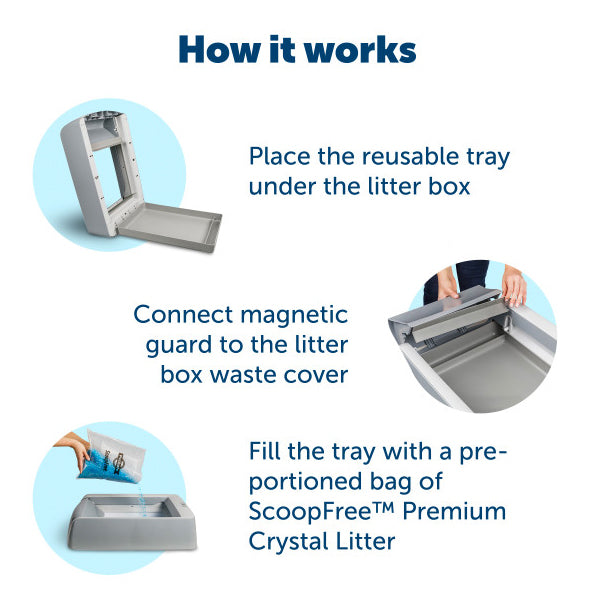 How it works

Place the reusable tray under the litter box

Connect magnetic guard to the litter box waste cover

Fill the tray with a pre-portioned bag of ScoopFree™ Premium Crystal Litter