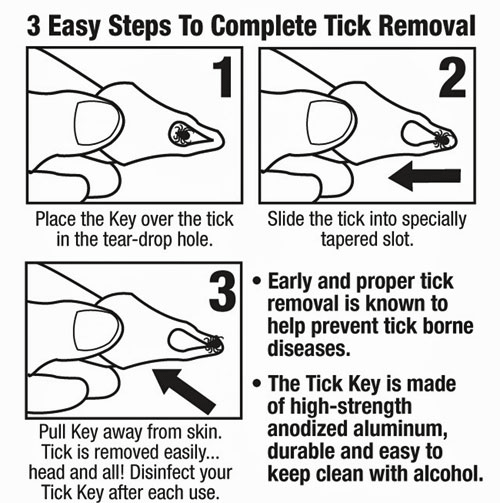 3 Easy Steps To Complete Tick Removal

1

Place the Key over the tick in the tear-drop hole.

2

Slide the tick into specially tapered slot.

3

Pull Key away from skin. Tick is removed easily... head and all! Disinfect your Tick Key after each use.

• Early and proper tick removal is known to help prevent tick borne diseases.

• The Tick Key is made of high-strength anodized aluminum, durable and easy to keep clean with alcohol.