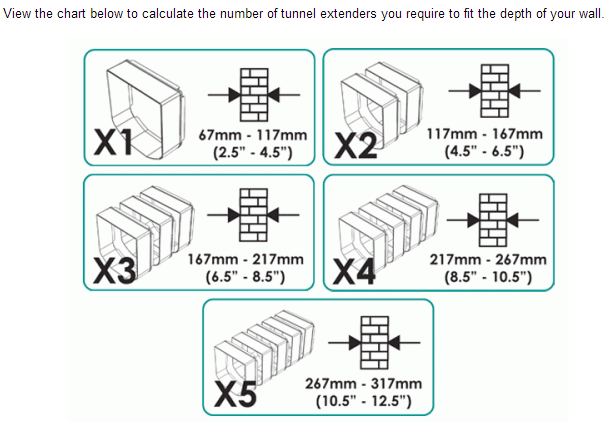 View the chart below to calculate the number of tunnel extenders you require to fit the depth of your wall.

X1
67mm - 117mm
(2.5" - 4.5")

X2
117mm - 167mm
(4.5" - 6.5")

X3
167mm - 217mm
(6.5" - 8.5")

X4
217mm - 267mm
(8.5" - 10.5")

X5
267mm - 317mm
(10.5" - 12.5")