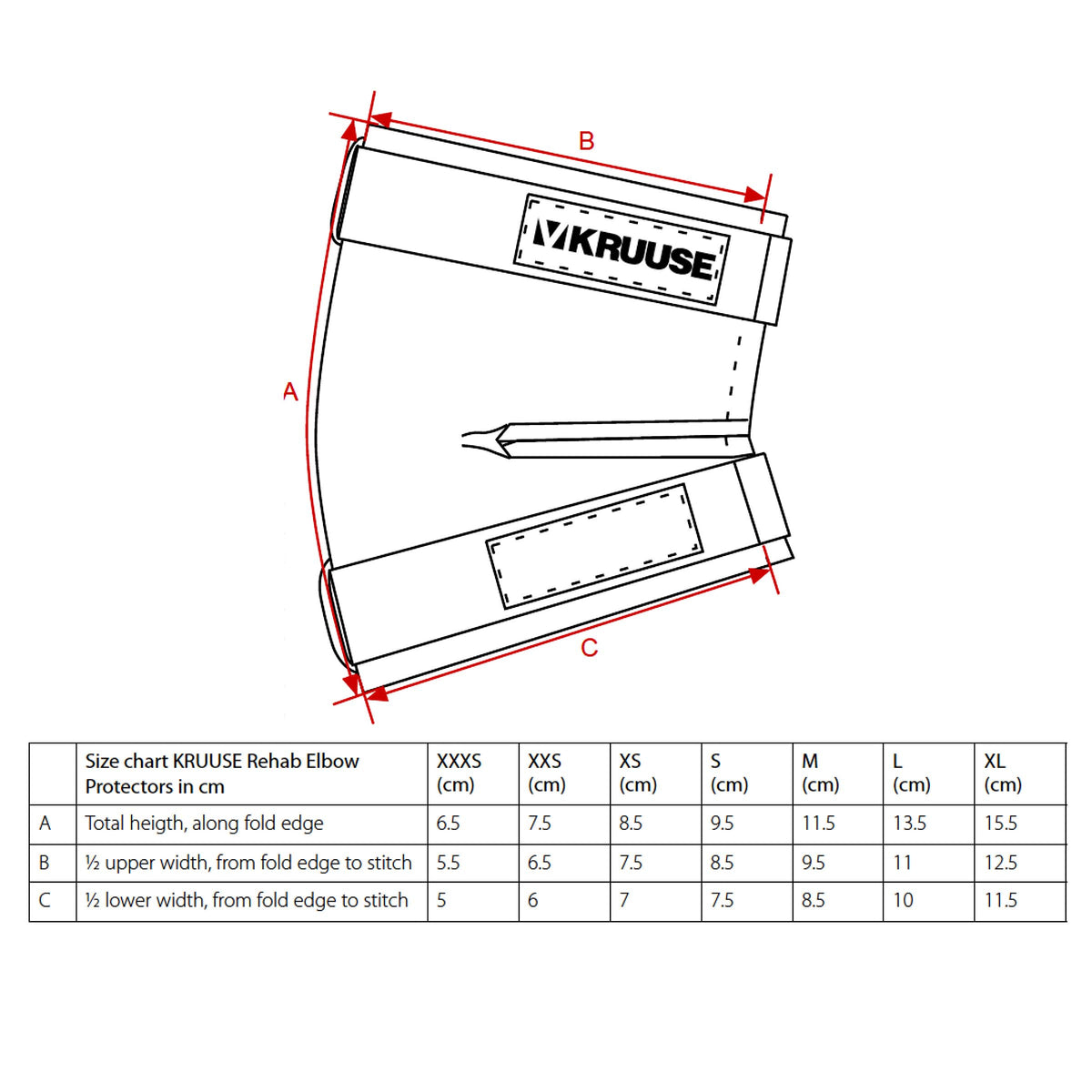 B

KRUUSE

A

C

| | Size chart KRUUSE Rehab Elbow Protectors in cm | XXXS (cm) | XXS (cm) | XS (cm) | S (cm) | M (cm) | L (cm) | XL (cm) |
|---|---|---|---|---|---|---|---|---|
| A | Total heigth, along fold edge | 6.5 | 7.5 | 8.5 | 9.5 | 11.5 | 13.5 | 15.5 |
| B | ½ upper width, from fold edge to stitch | 5.5 | 6.5 | 7.5 | 8.5 | 9.5 | 11 | 12.5 |
| C | ½ lower width, from fold edge to stitch | 5 | 6 | 7 | 7.5 | 8.5 | 10 | 11.5 |