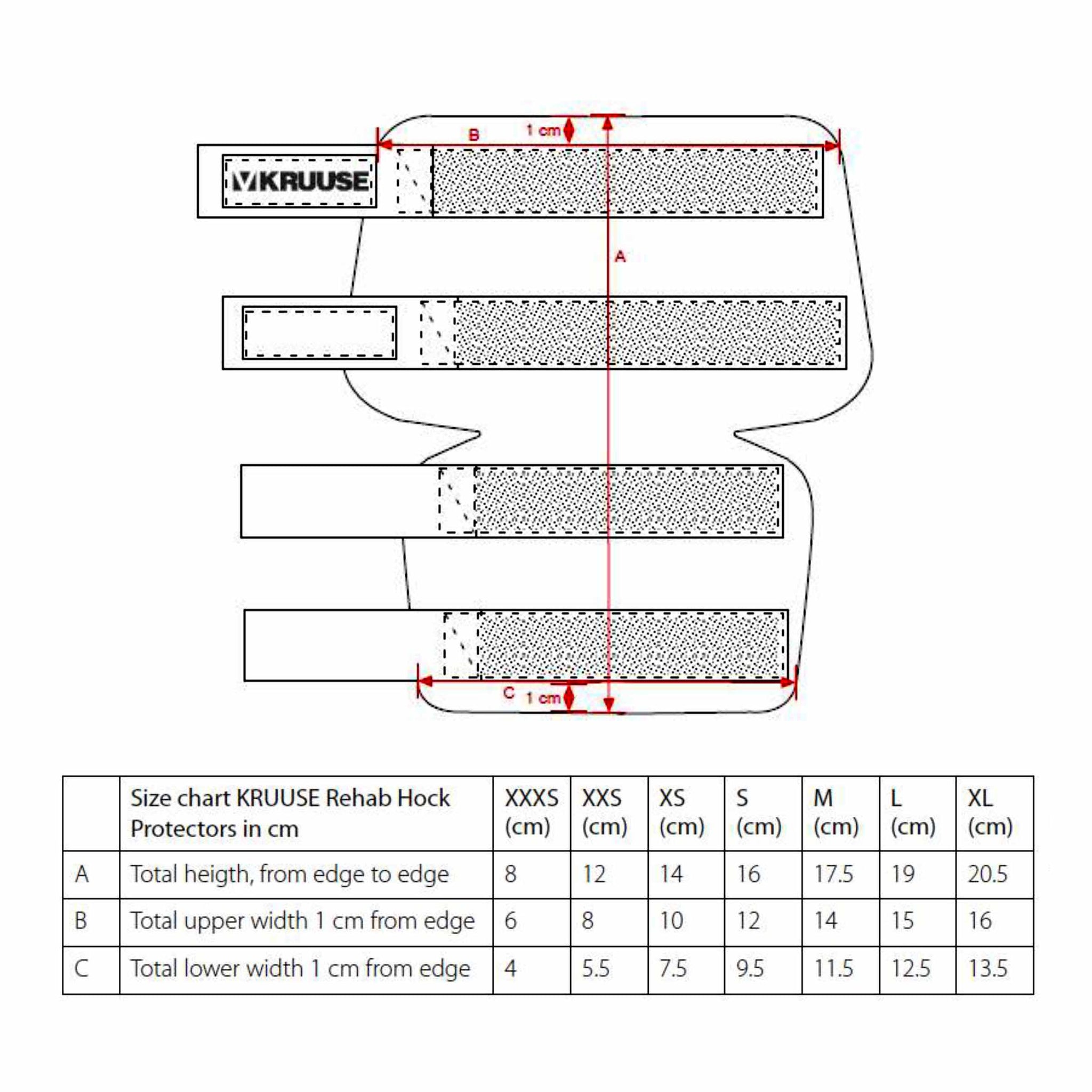 B 1 cm

KRUUSE

A

C 1 cm

| | Size chart KRUUSE Rehab Hock Protectors in cm | XXXS (cm) | XXS (cm) | XS (cm) | S (cm) | M (cm) | L (cm) | XL (cm) |
|---|---|---|---|---|---|---|---|---|
| A | Total heigth, from edge to edge | 8 | 12 | 14 | 16 | 17.5 | 19 | 20.5 |
| B | Total upper width 1 cm from edge | 6 | 8 | 10 | 12 | 14 | 15 | 16 |
| C | Total lower width 1 cm from edge | 4 | 5.5 | 7.5 | 9.5 | 11.5 | 12.5 | 13.5 |