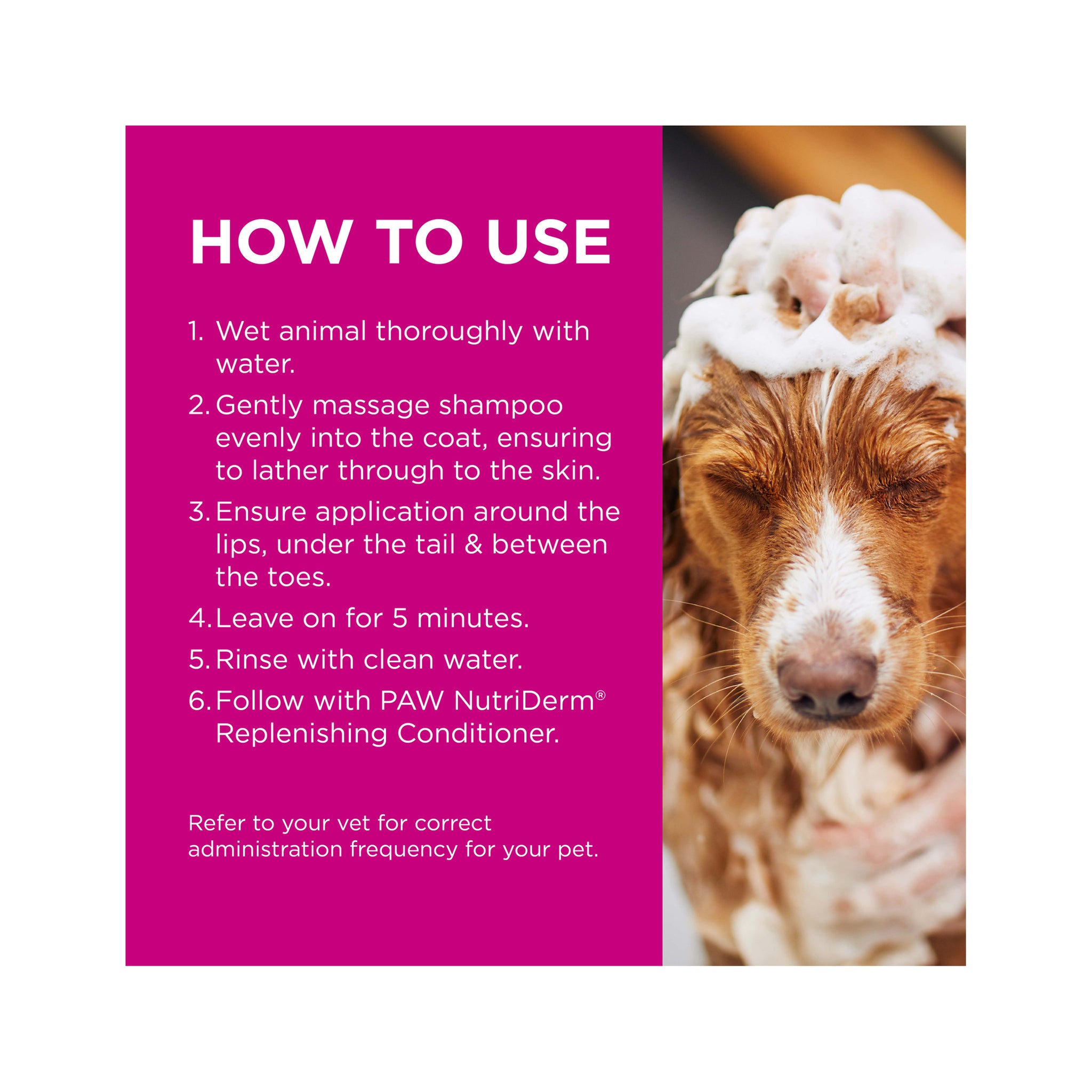 HOW TO USE

1. Wet animal thoroughly with water.

2. Gently massage shampoo evenly into the coat, ensuring to lather through to the skin.

3. Ensure application around the lips, under the tail & between the toes.

4. Leave on for 5 minutes.

5. Rinse with clean water.

6. Follow with PAW NutriDerm® Replenishing Conditioner.

Refer to your vet for correct administration frequency for your pet.