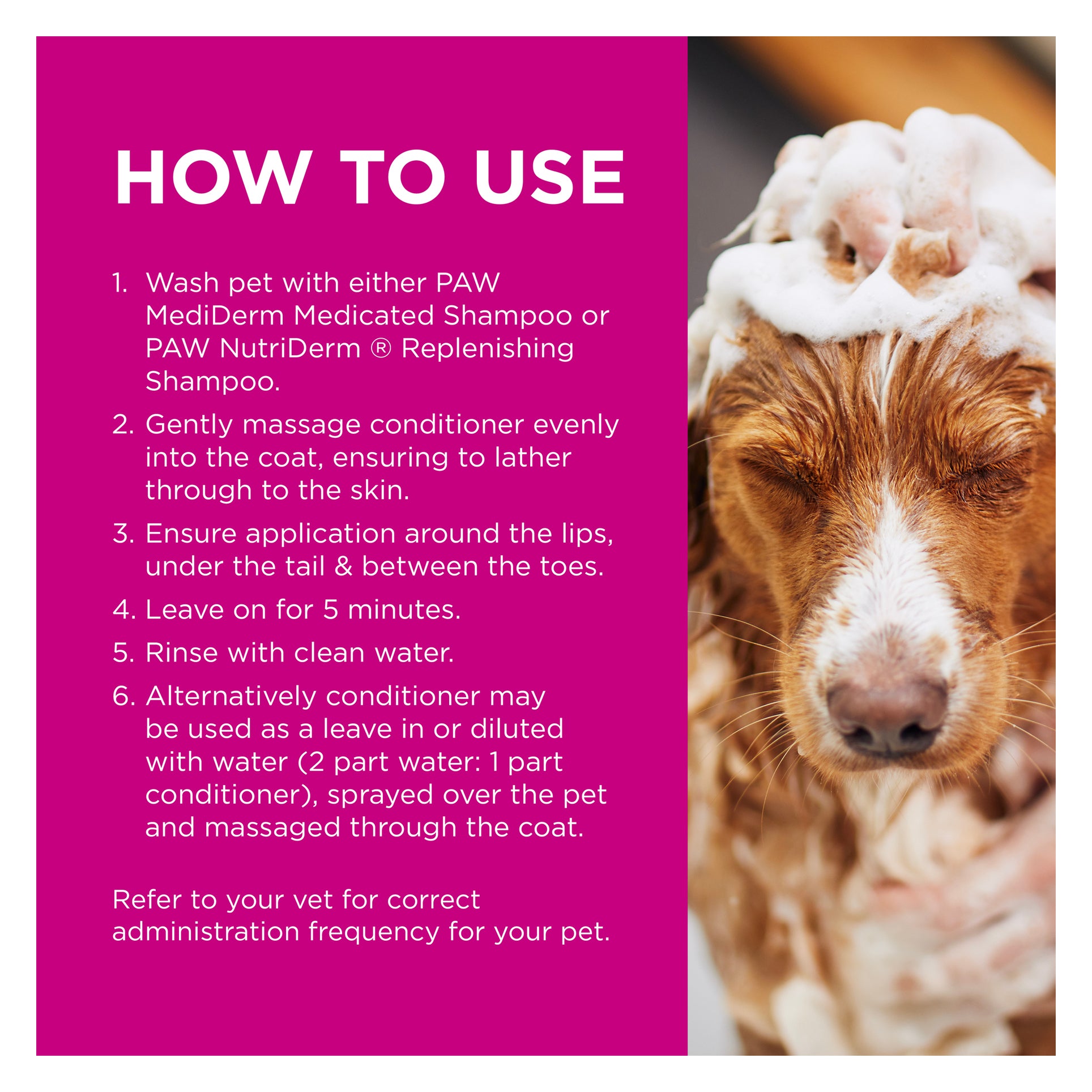 HOW TO USE

1. Wash pet with either PAW MediDerm Medicated Shampoo or PAW NutriDerm ® Replenishing Shampoo.

2. Gently massage conditioner evenly into the coat, ensuring to lather through to the skin.

3. Ensure application around the lips, under the tail & between the toes.

4. Leave on for 5 minutes.

5. Rinse with clean water.

6. Alternatively conditioner may be used as a leave in or diluted with water (2 part water: 1 part conditioner), sprayed over the pet and massaged through the coat.

Refer to your vet for correct administration frequency for your pet.