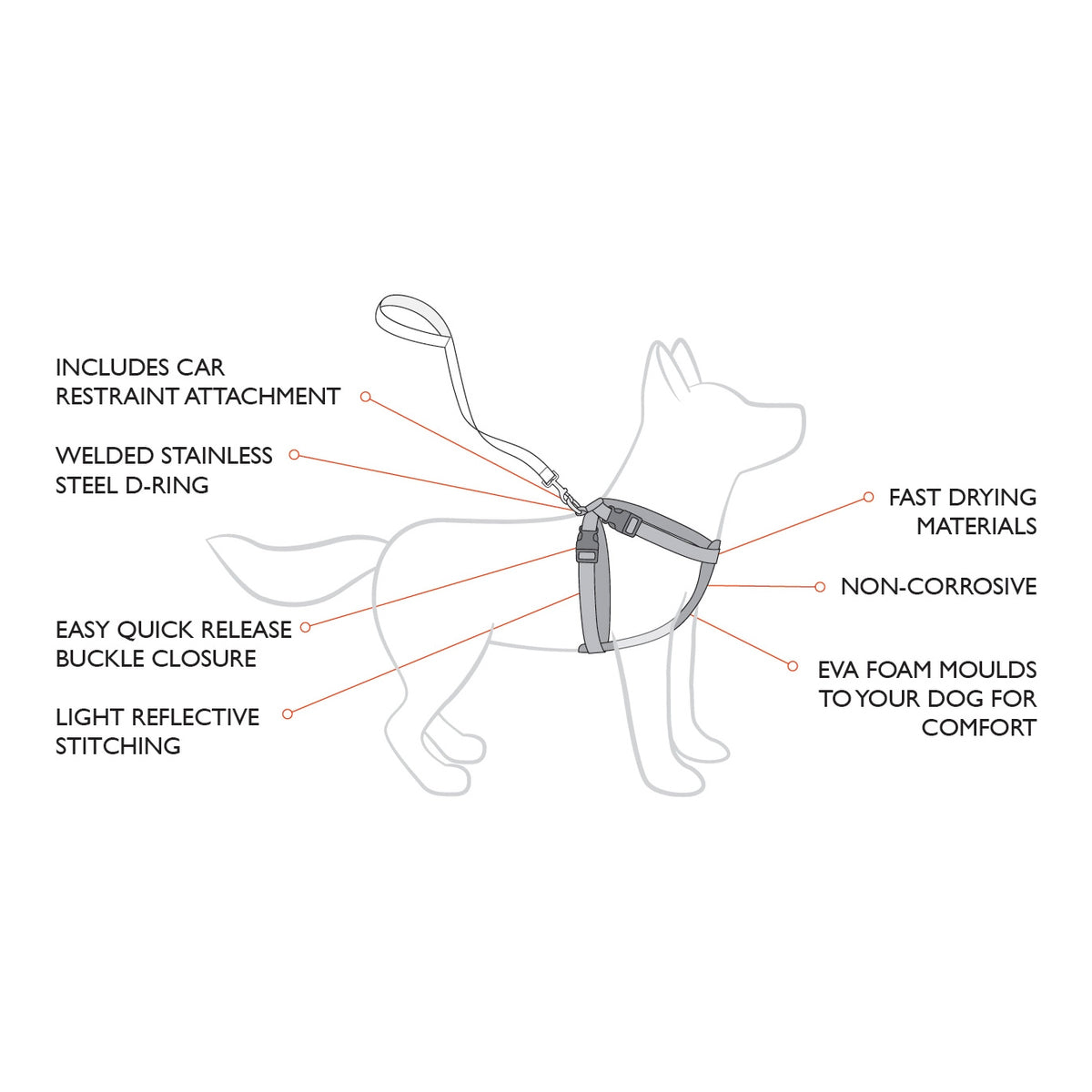 INCLUDES CAR RESTRAINT ATTACHMENT

WELDED STAINLESS STEEL D-RING

EASY QUICK RELEASE BUCKLE CLOSURE

LIGHT REFLECTIVE STITCHING

FAST DRYING MATERIALS

NON-CORROSIVE

EVA FOAM MOULDS TO YOUR DOG FOR COMFORT