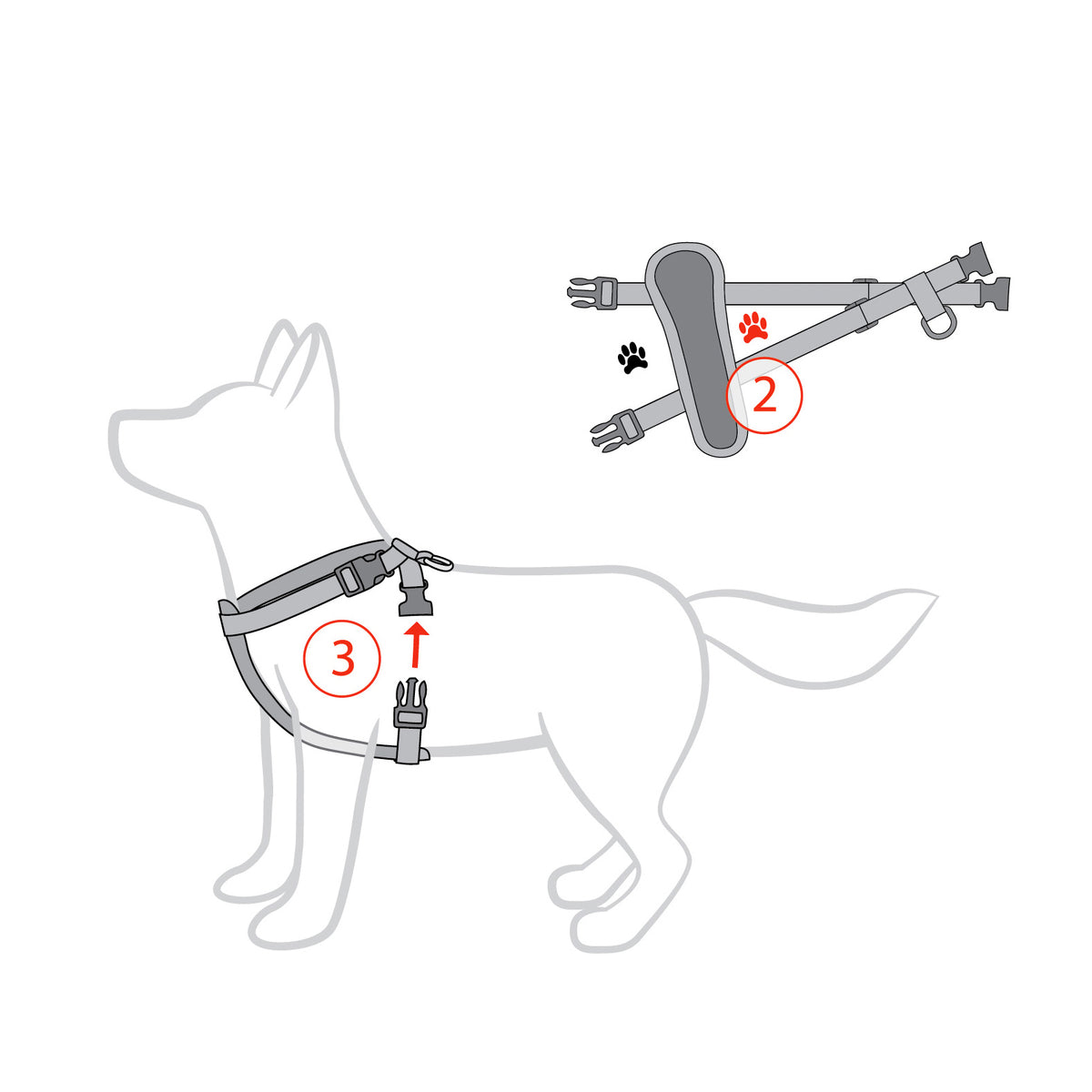 2

3