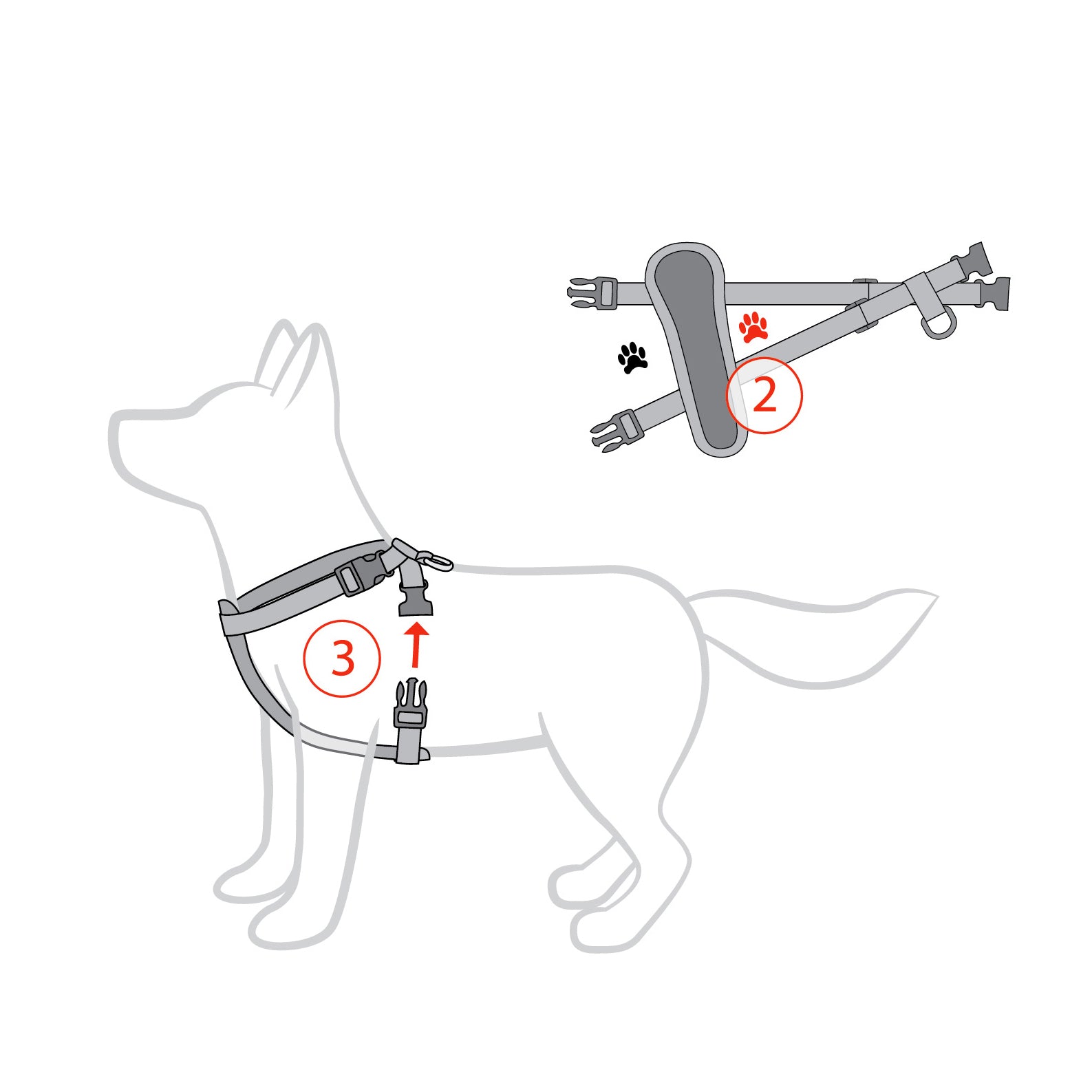 2

3