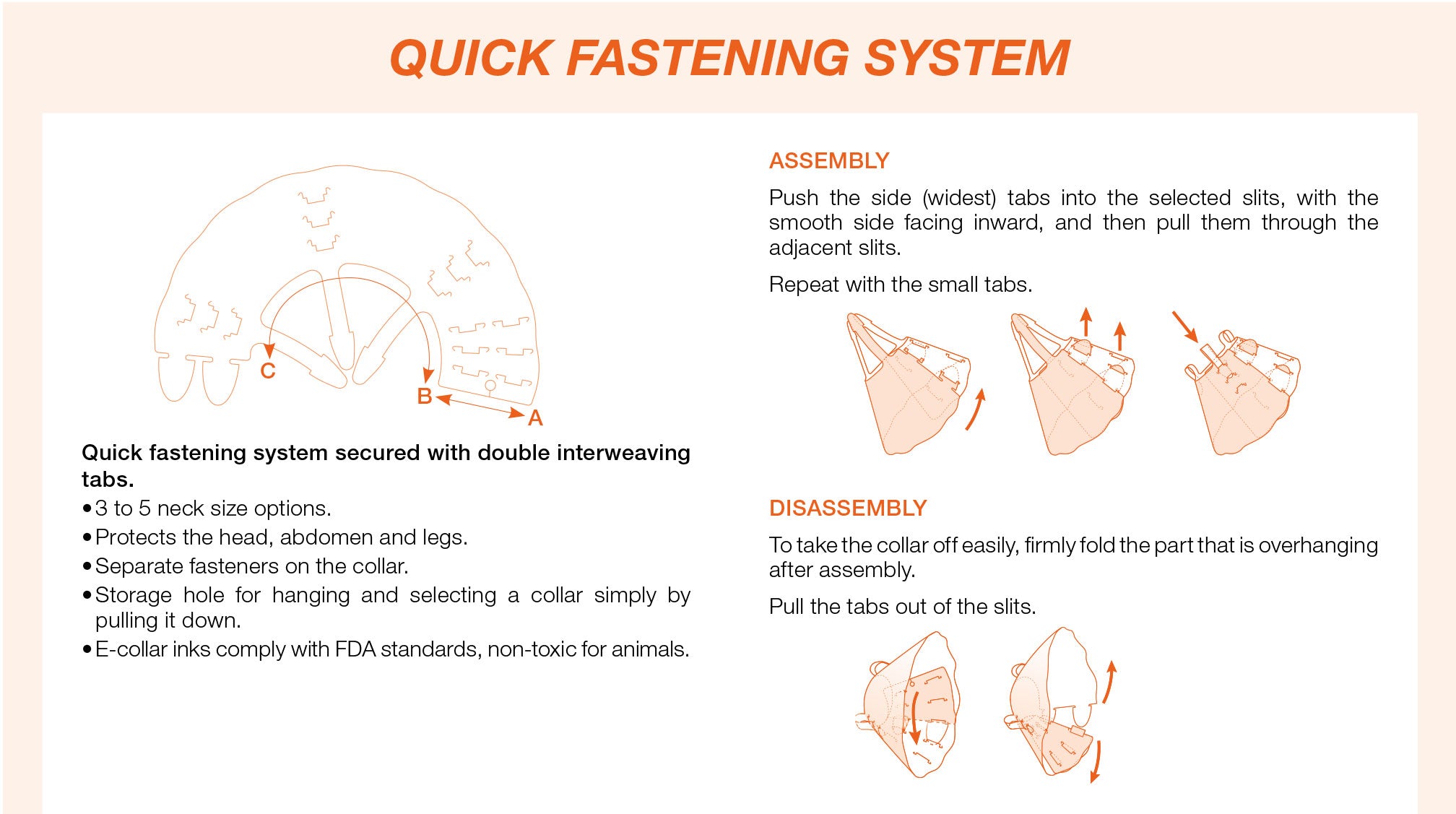 QUICK FASTENING SYSTEM

C

B

A

Quick fastening system secured with double interweaving tabs.

• 3 to 5 neck size options.

• Protects the head, abdomen and legs.

• Separate fasteners on the collar.

• Storage hole for hanging and selecting a collar simply by pulling it down.

• E-collar inks comply with FDA standards, non-toxic for animals.

ASSEMBLY

Push the side (widest) tabs into the selected slits, with the smooth side facing inward, and then pull them through the adjacent slits.

Repeat with the small tabs.

DISASSEMBLY

To take the collar off easily, firmly fold the part that is overhanging after assembly.

Pull the tabs out of the slits.