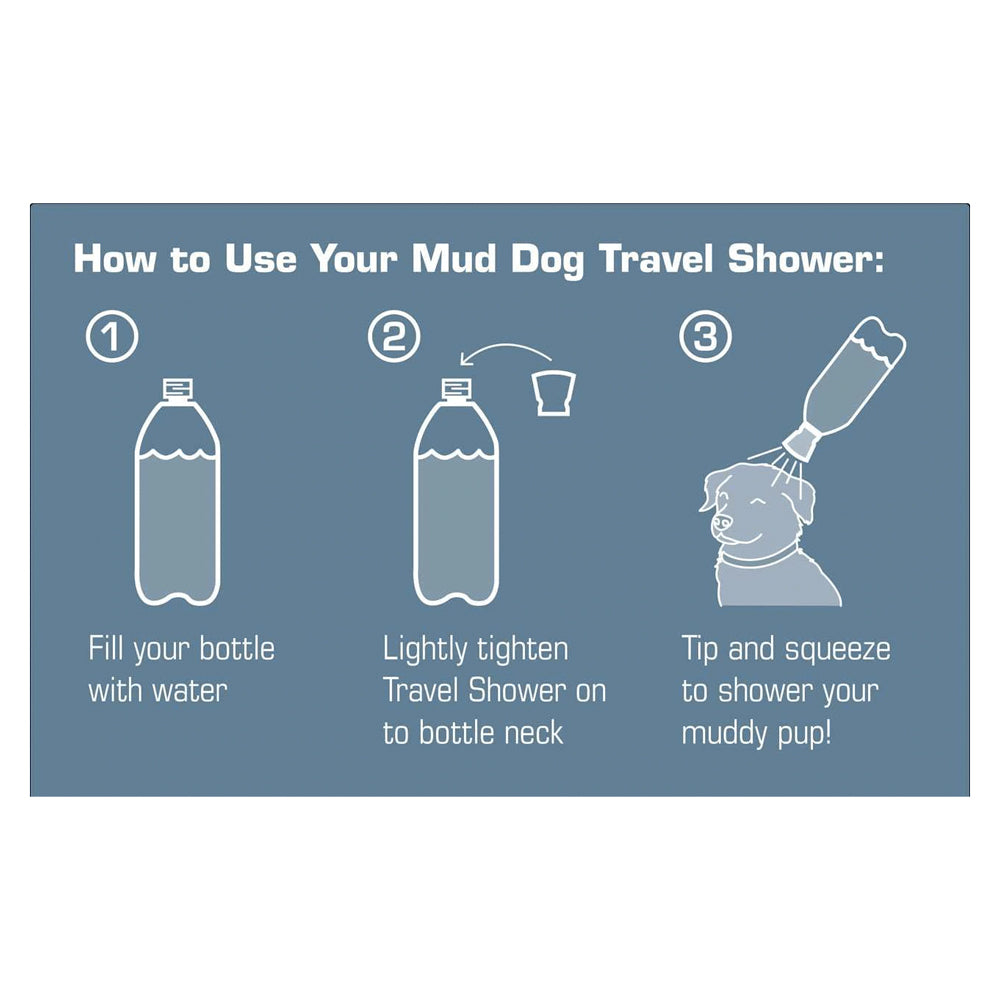 How to Use Your Mud Dog Travel Shower:

1

Fill your bottle with water

2

Lightly tighten Travel Shower on to bottle neck

3

Tip and squeeze to shower your muddy pup!