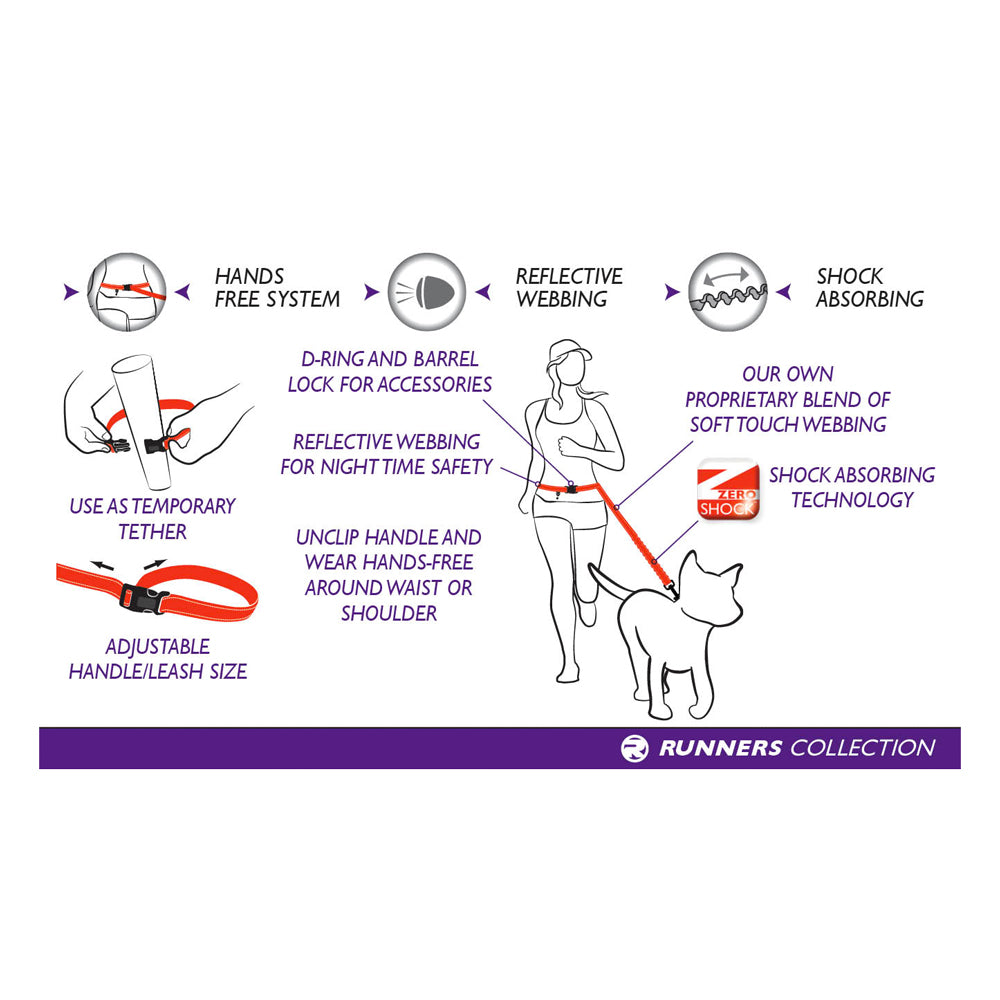 HANDS FREE SYSTEM

REFLECTIVE WEBBING

SHOCK ABSORBING

USE AS TEMPORARY TETHER

ADJUSTABLE HANDLE/LEASH SIZE

D-RING AND BARREL LOCK FOR ACCESSORIES

REFLECTIVE WEBBING FOR NIGHT TIME SAFETY

UNCLIP HANDLE AND WEAR HANDS-FREE AROUND WAIST OR SHOULDER

OUR OWN PROPRIETARY BLEND OF SOFT TOUCH WEBBING

ZERO SHOCK

SHOCK ABSORBING TECHNOLOGY

RUNNERS COLLECTION