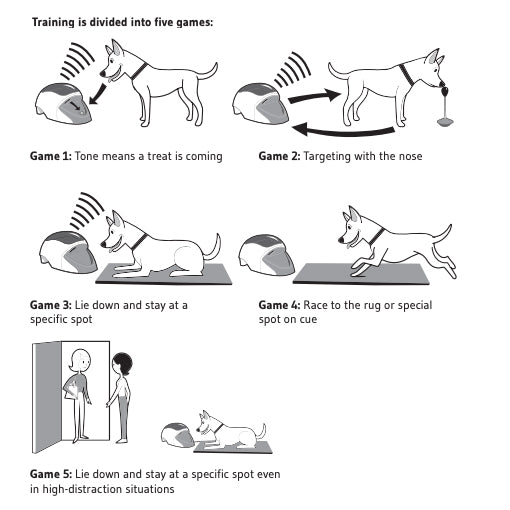 Training is divided into five games:

Game 1: Tone means a treat is coming

Game 2: Targeting with the nose

Game 3: Lie down and stay at a specific spot

Game 4: Race to the rug or special spot on cue

Game 5: Lie down and stay at a specific spot even in high-distraction situations